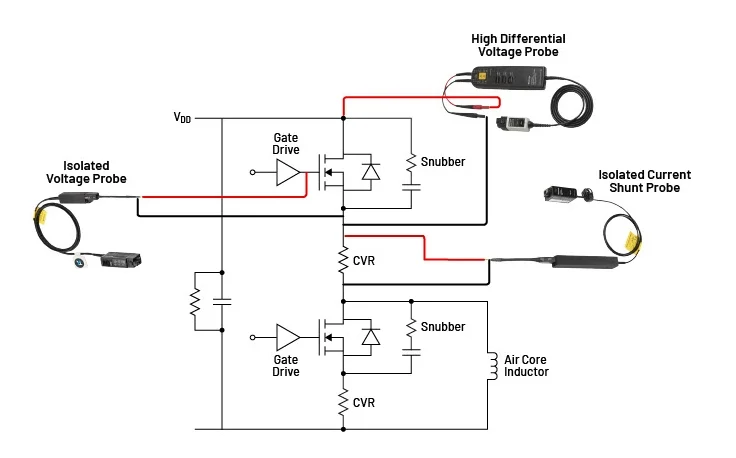 High Differential Voltage Probe

$V_{DD}$

Gate Drive

Snubber

Isolated Voltage Probe

Isolated Current Shunt Probe

CVR

Snubber

Gate Drive

Air Core Inductor

CVR